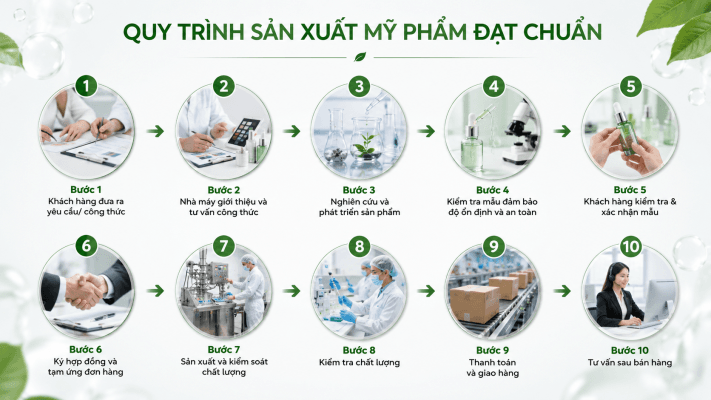 QUY TRÌNH SẢN XUẤT MỸ PHẨM ĐẠT CHUẨN

1
Bước 1
Khách hàng đưa ra yêu cầu/ công thức

2
Bước 2
Nhà máy giới thiệu và tư vấn công thức

3
Bước 3
Nghiên cứu và phát triển sản phẩm

4
Bước 4
Kiểm tra mẫu đảm bảo độ ổn định và an toàn

5
Bước 5
Khách hàng kiểm tra & xác nhận mẫu

6
Bước 6
Ký hợp đồng và tạm ứng đơn hàng

7
Bước 7
Sản xuất và kiểm soát chất lượng

8
Bước 8
Kiểm tra chất lượng

9
Bước 9
Thanh toán và giao hàng

10
Bước 10
Tư vấn sau bán hàng